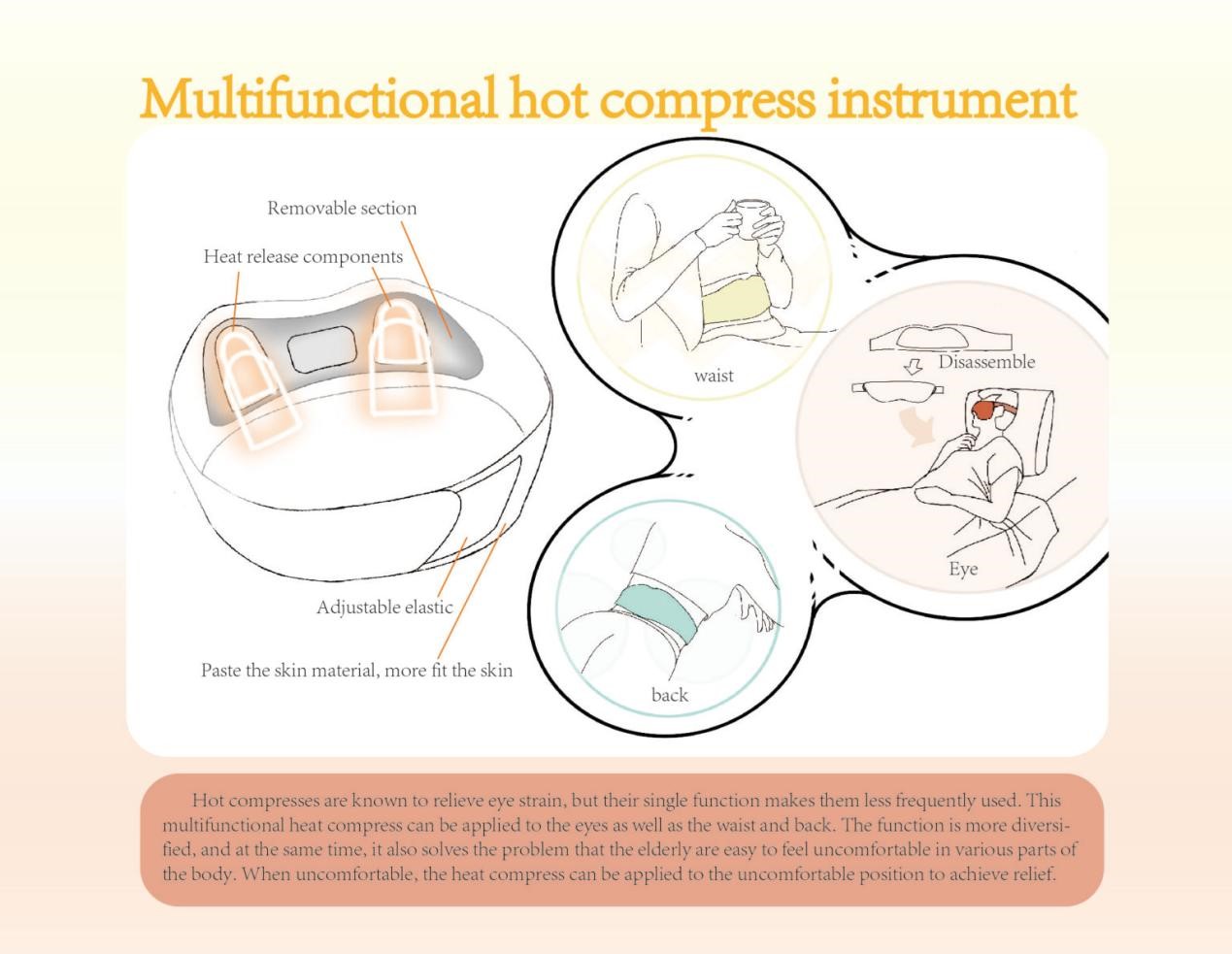 Multifunctional hot compress instrument

Removable section

Heat release components

Adjustable elastic

Paste the skin material, more fit the skin

waist

Disassemble

Eye

back

Hot compresses are known to relieve eye strain, but their single function makes them less frequently used. This multifunctional heat compress can be applied to the eyes as well as the waist and back. The function is more diversified, and at the same time, it also solves the problem that the elderly are easy to feel uncomfortable in various parts of the body. When uncomfortable, the heat compress can be applied to the uncomfortable position to achieve relief.